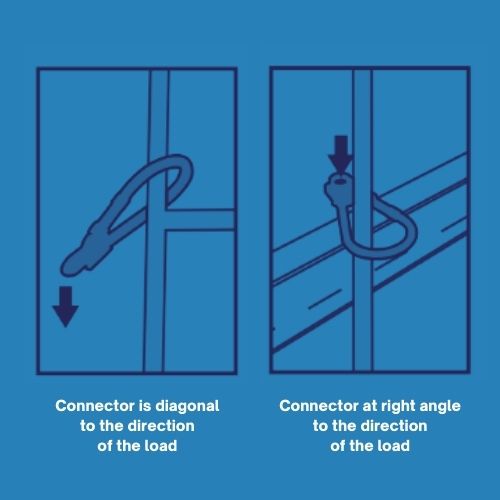 Connector is diagonal to the direction of the load

Connector at right angle to the direction of the load